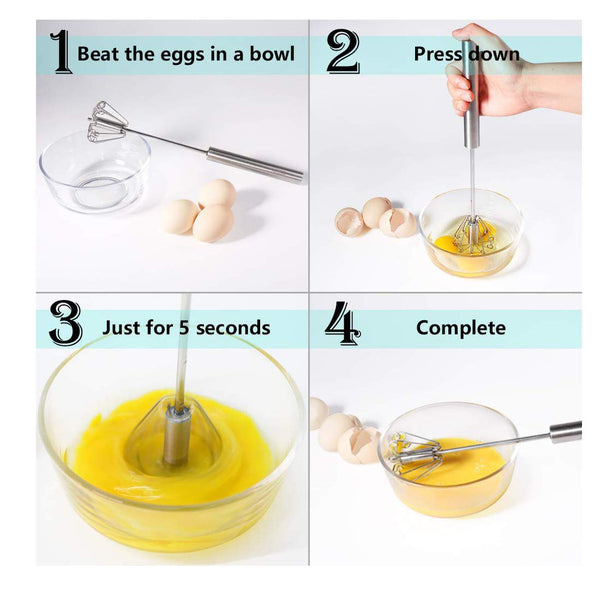 1 Beat the eggs in a bowl

2 Press down

3 Just for 5 seconds

4 Complete