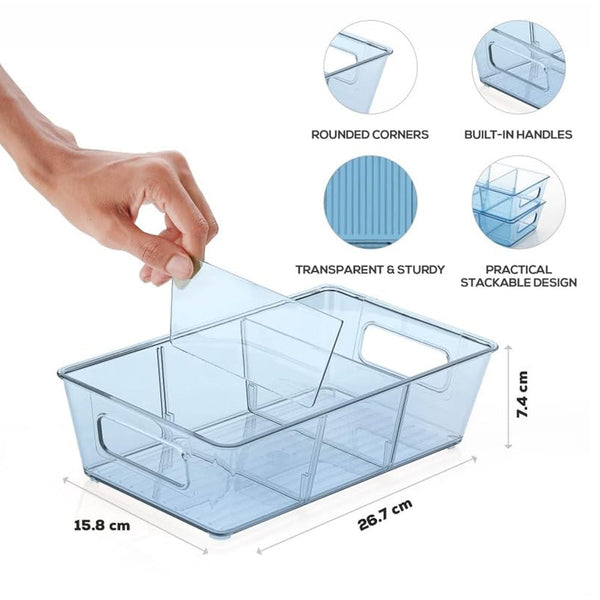 ROUNDED CORNERS

BUILT-IN HANDLES

TRANSPARENT & STURDY

PRACTICAL STACKABLE DESIGN

7.4 cm

15.8 cm

26.7 cm