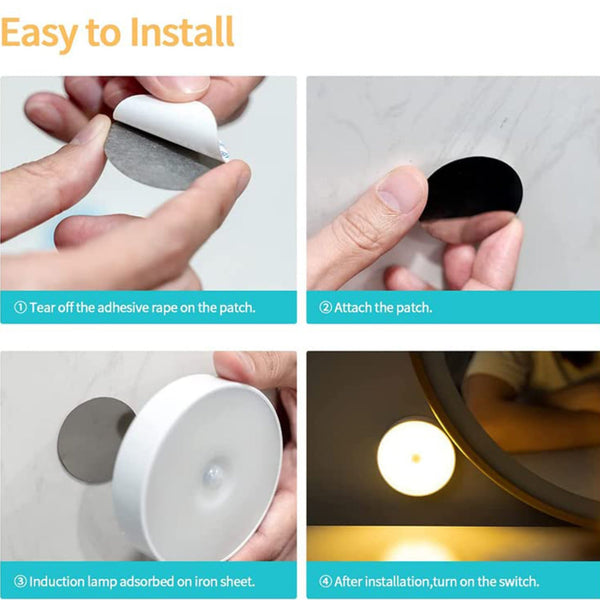 Easy to Install

① Tear off the adhesive rape on the patch.

② Attach the patch.

③ Induction lamp adsorbed on iron sheet.

④ After installation,turn on the switch.