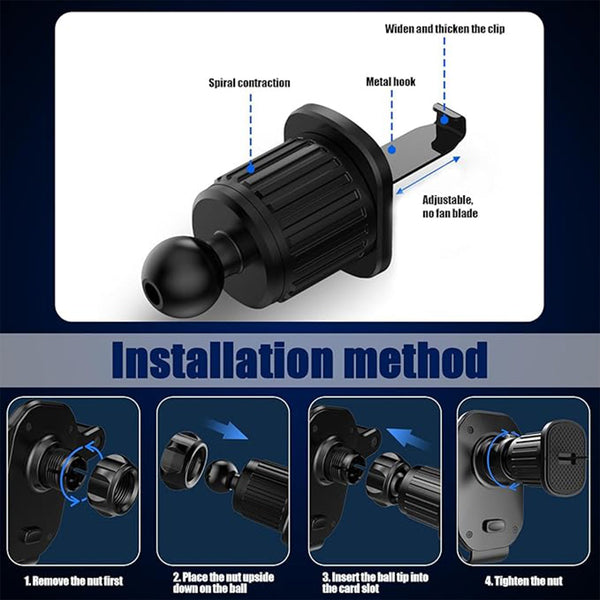 Widen and thicken the clip

Spiral contraction

Metal hook

Adjustable, no fan blade

Installation method

1. Remove the nut first

2. Place the nut upside down on the ball

3. Insert the ball tip into the card slot

4. Tighten the nut