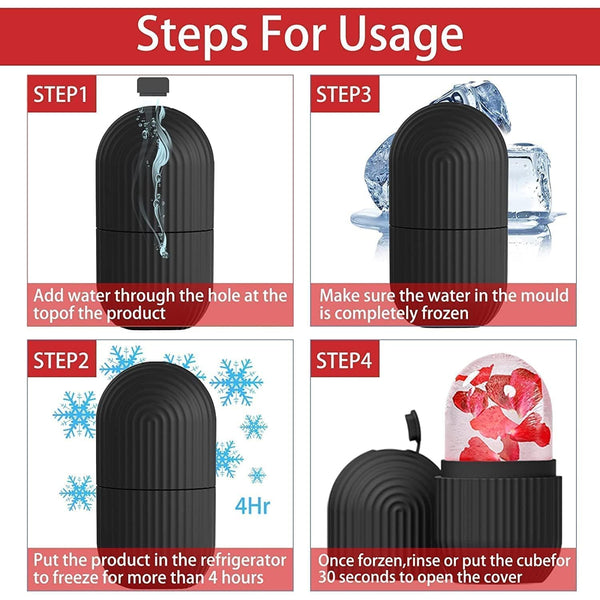 Steps For Usage

STEP1

Add water through the hole at the topof the product

STEP3

Make sure the water in the mould is completely frozen

STEP2

4Hr

Put the product in the refrigerator to freeze for more than 4 hours

STEP4

Once forzen,rinse or put the cubefor 30 seconds to open the cover