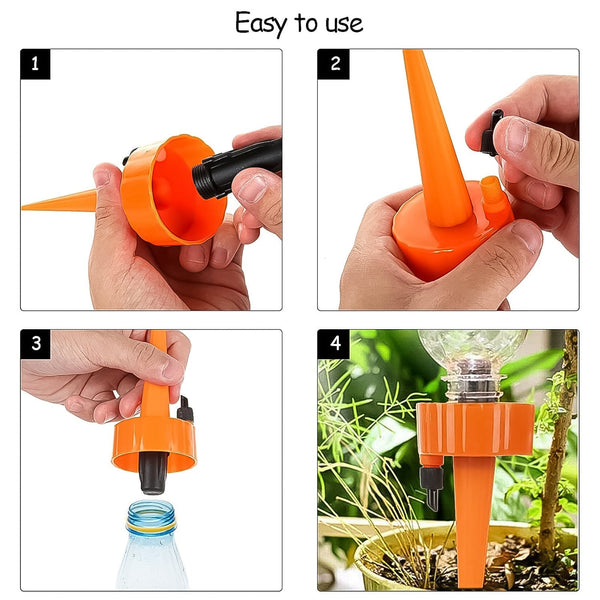 Easy to use

1

2

3

4